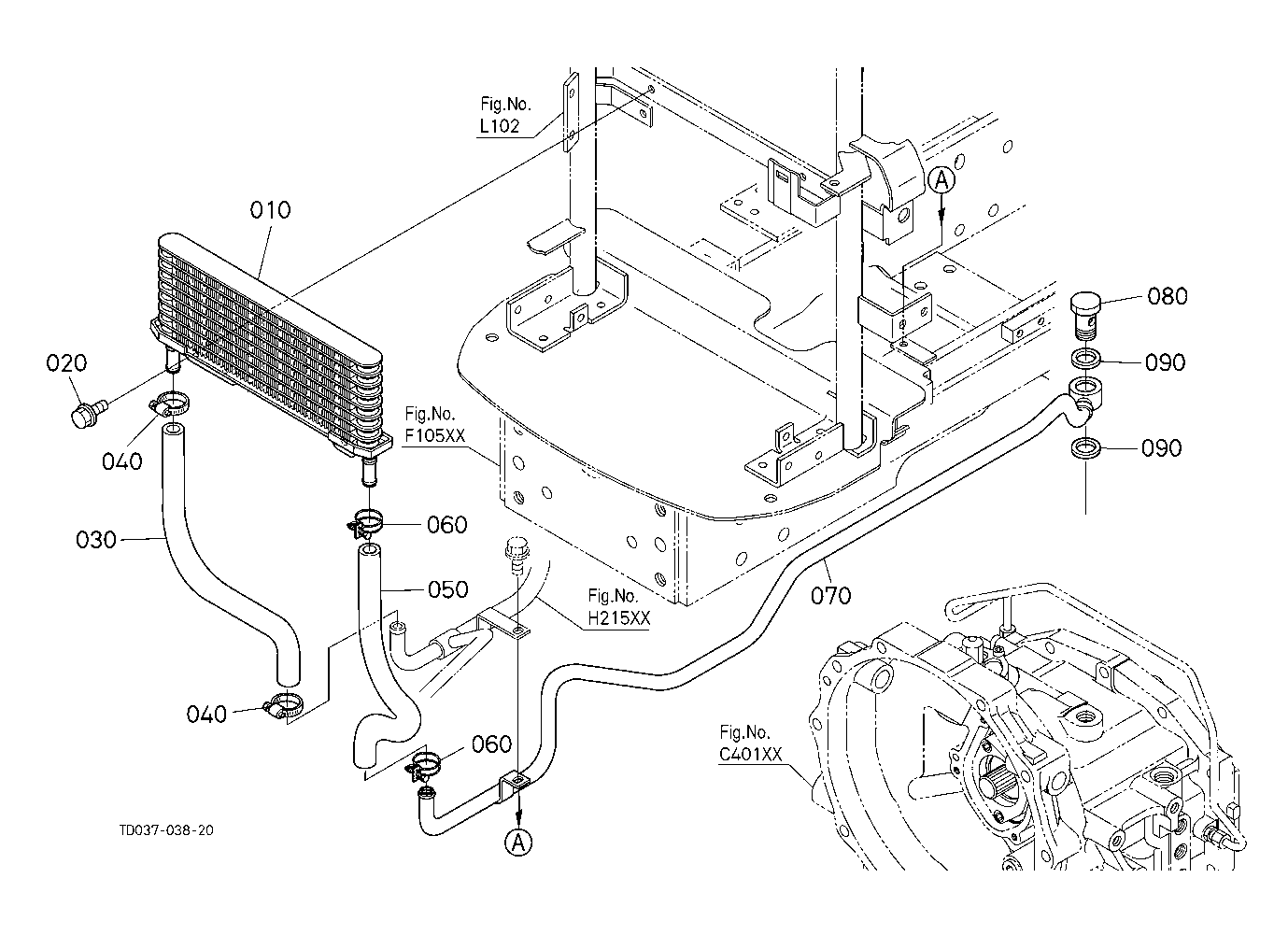 Fig.No.
L102

A

010

080

020

090

040

Fig.No.
F105XX

090

030

060

050

Fig.No.
H215XX

070

040

060

Fig.No.
C401XX

TD037-038-20

A